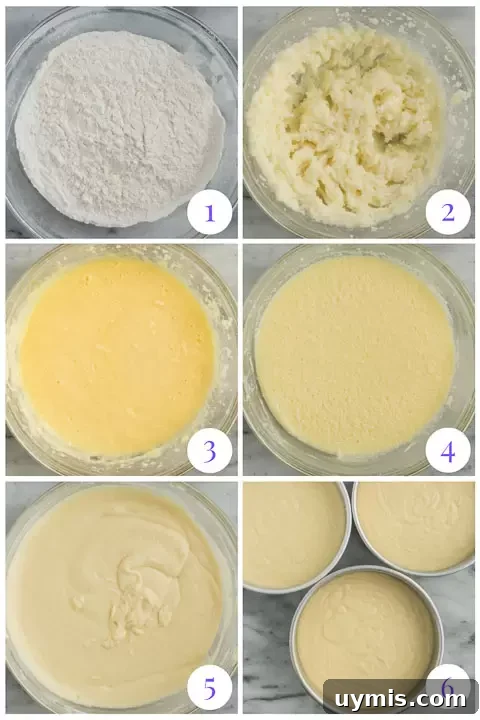 1
2
3
4
5
6
uymis.com