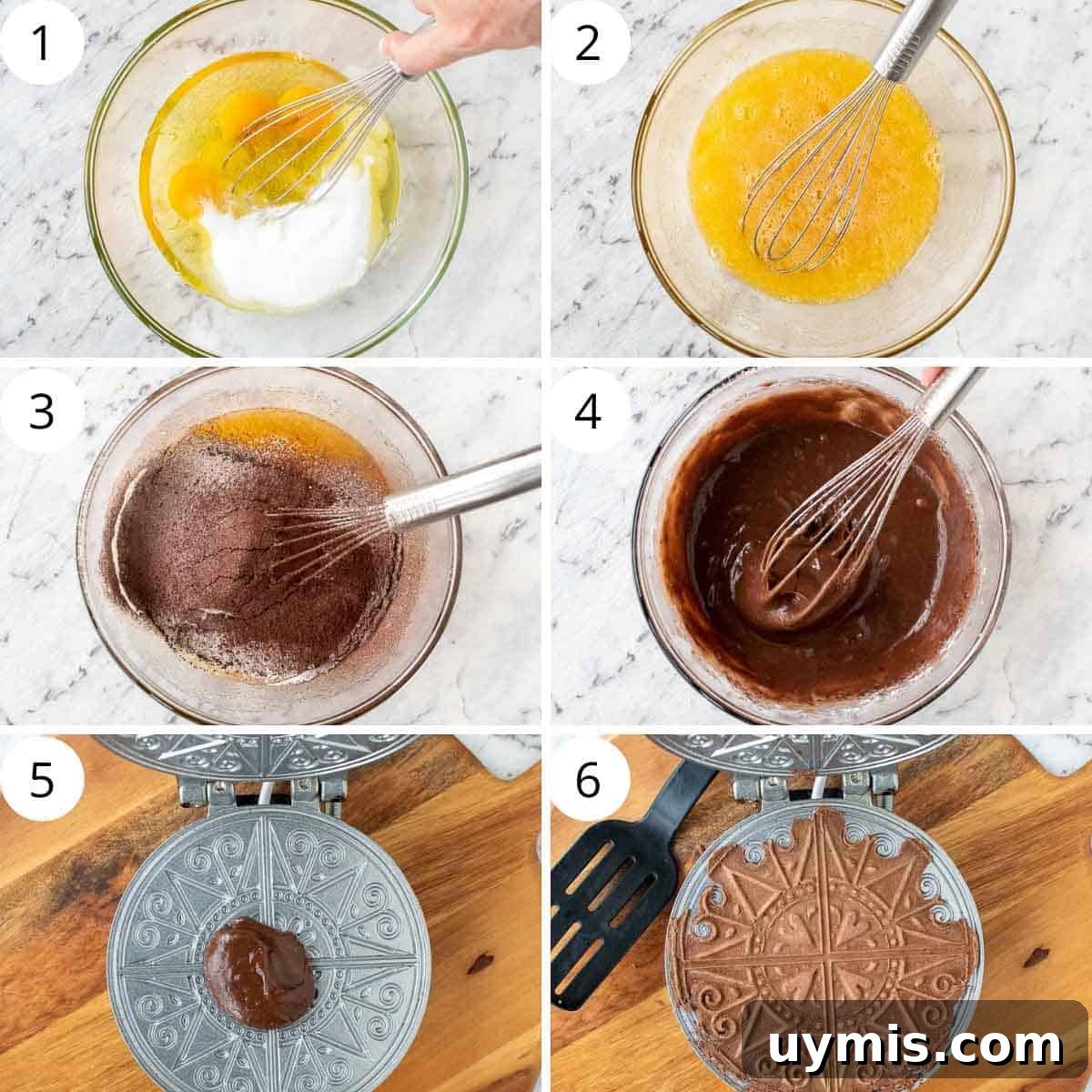 1
2
3
4
5
6
uymis.com